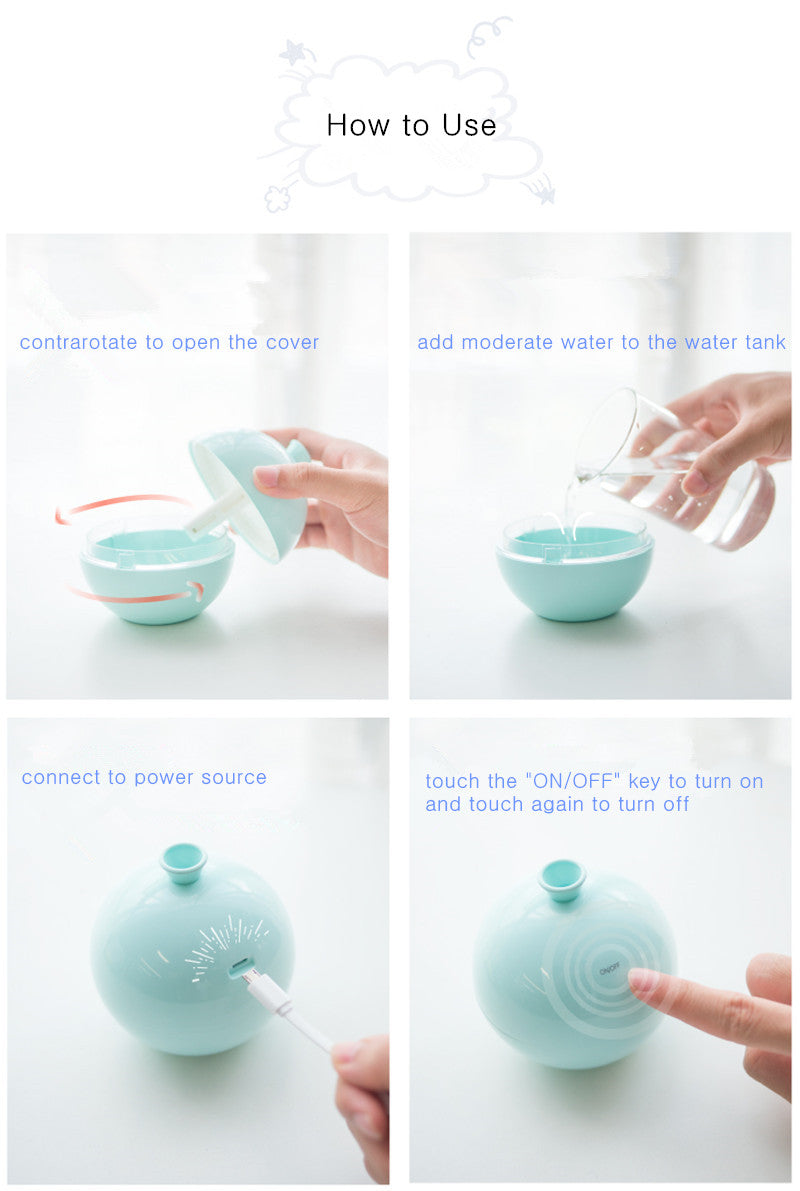 How to Use

contrarotate to open the cover

add moderate water to the water tank

connect to power source

touch the "ON/OFF" key to turn on and touch again to turn off

ON/OFF